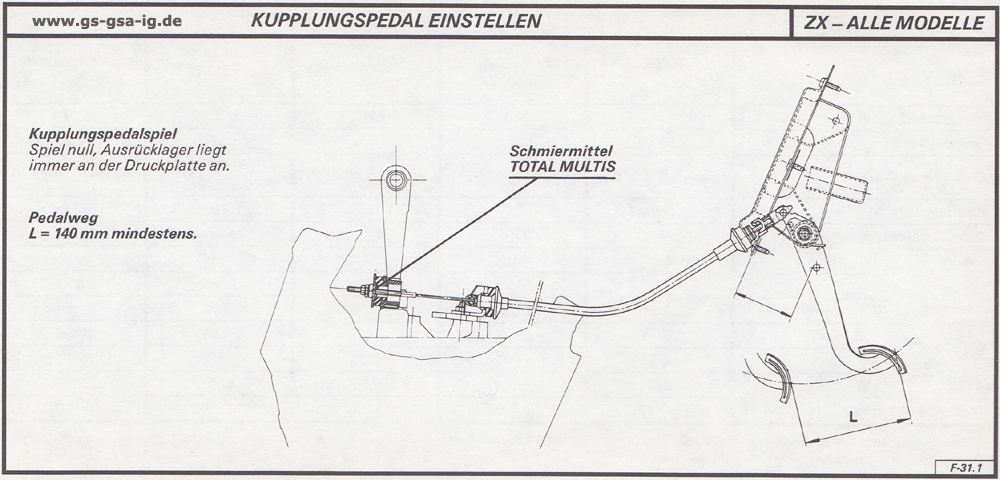 www.gs-gsa-ig.de

KUPPLUNGSPEDAL EINSTELLEN

ZX – ALLE MODELLE

Kupplungspedalspiel
Spiel null, Ausrücklager liegt immer an der Druckplatte an.

Pedalweg
L = 140 mm mindestens.

Schmiermittel
TOTAL MULTIS

L

F-31.1