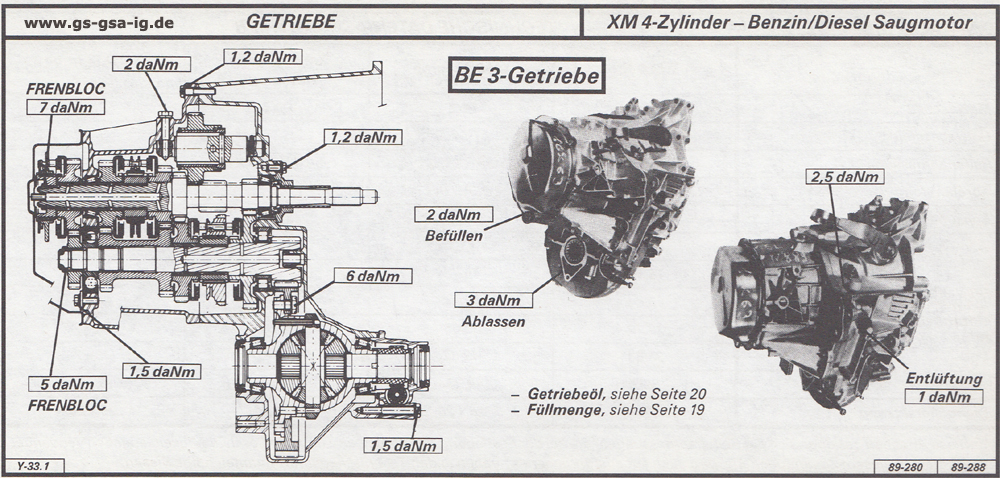 www.gs-gsa-ig.de GETRIEBE

XM 4-Zylinder – Benzin/Diesel Saugmotor

BE 3-Getriebe

2 daNm

1,2 daNm

FRENBLOC

7 daNm

1,2 daNm

6 daNm

5 daNm

FRENBLOC

1,5 daNm

1,5 daNm

2 daNm

Befüllen

3 daNm

Ablassen

2,5 daNm

Entlüftung

1 daNm

– Getriebeöl, siehe Seite 20
– Füllmenge, siehe Seite 19

Y-33.1

89-280 89-288