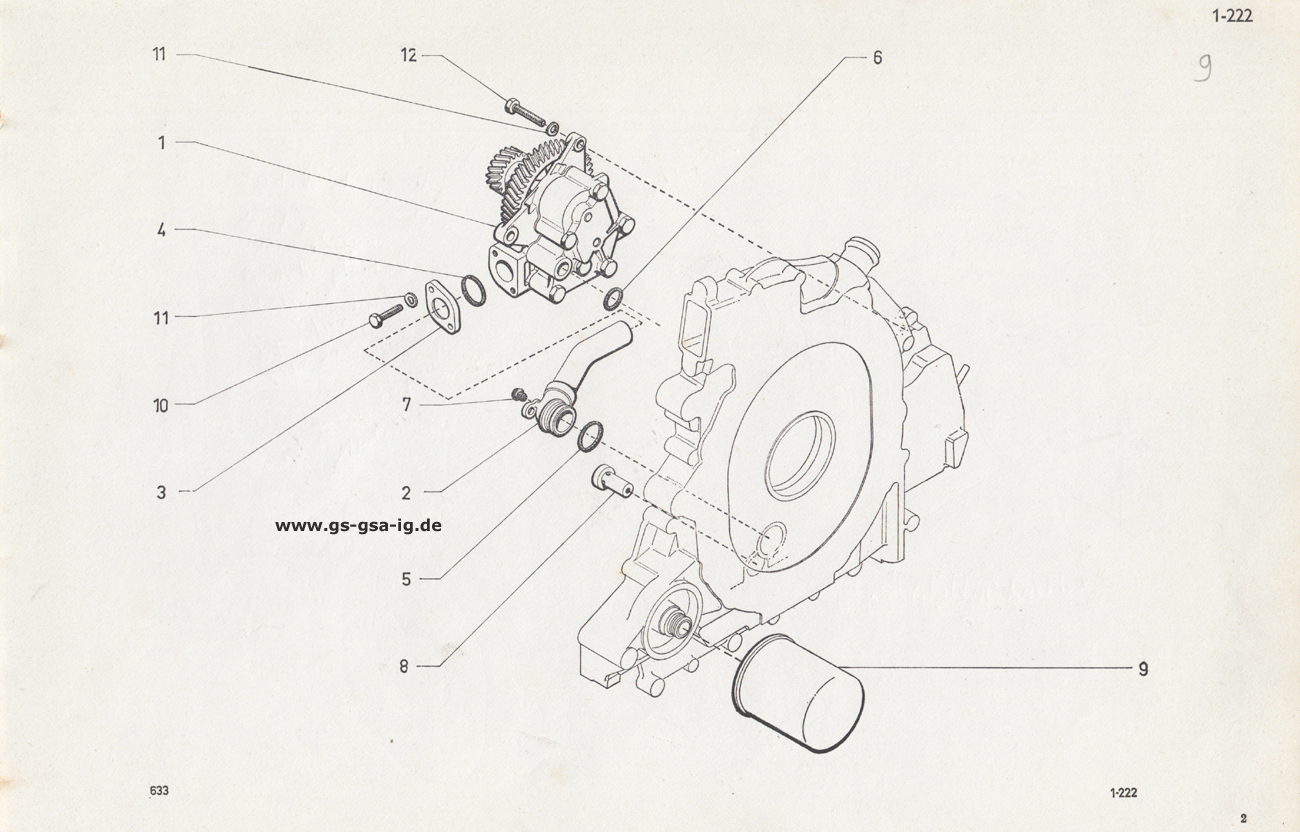 1-222

9

11
12
6
1
4
11
10
7
3
2
www.gs-gsa-ig.de
5
8
9

633

1-222

2