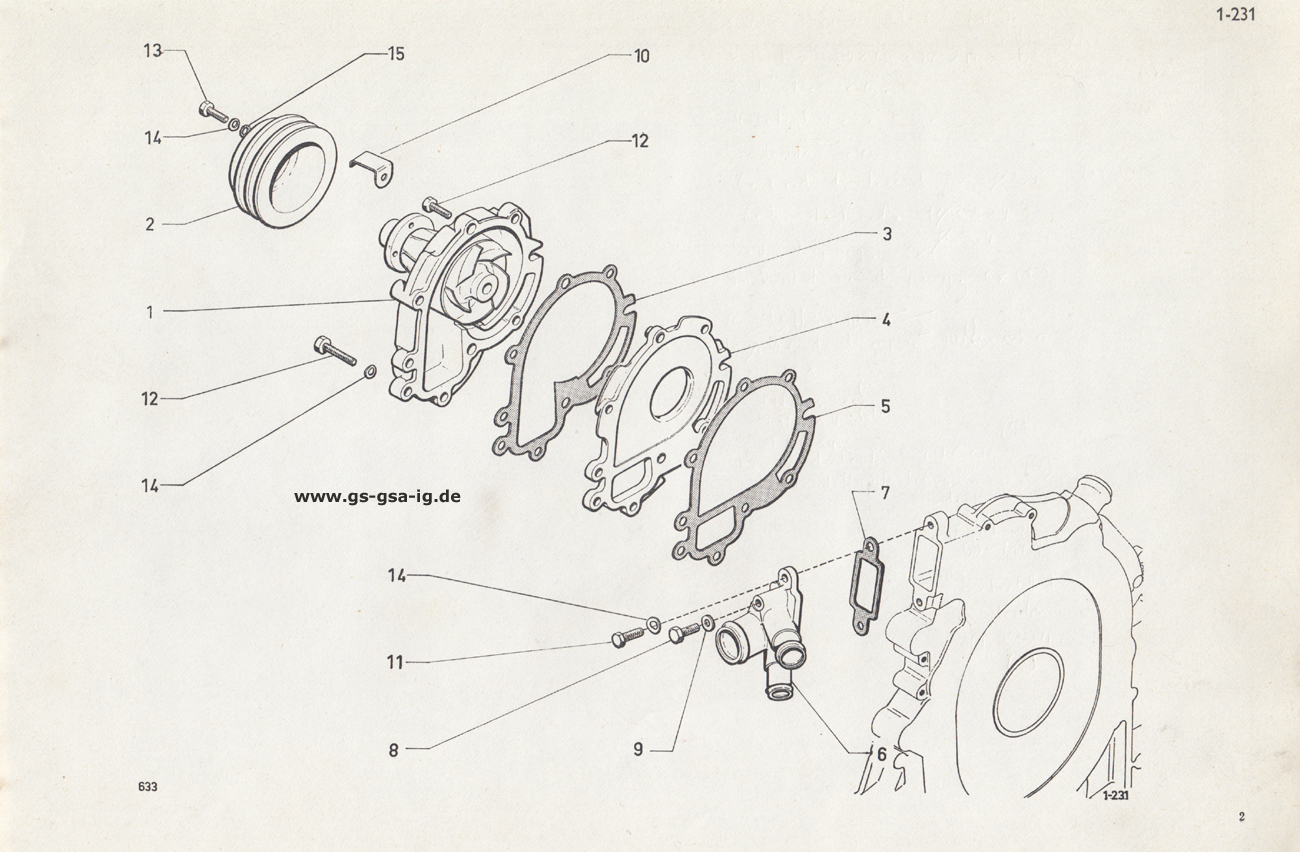 1-231

13
15
10
14
12
2
3
1
4
12
5
14
www.gs-gsa-ig.de
7
14
11
8
9
6
633
1-231
2