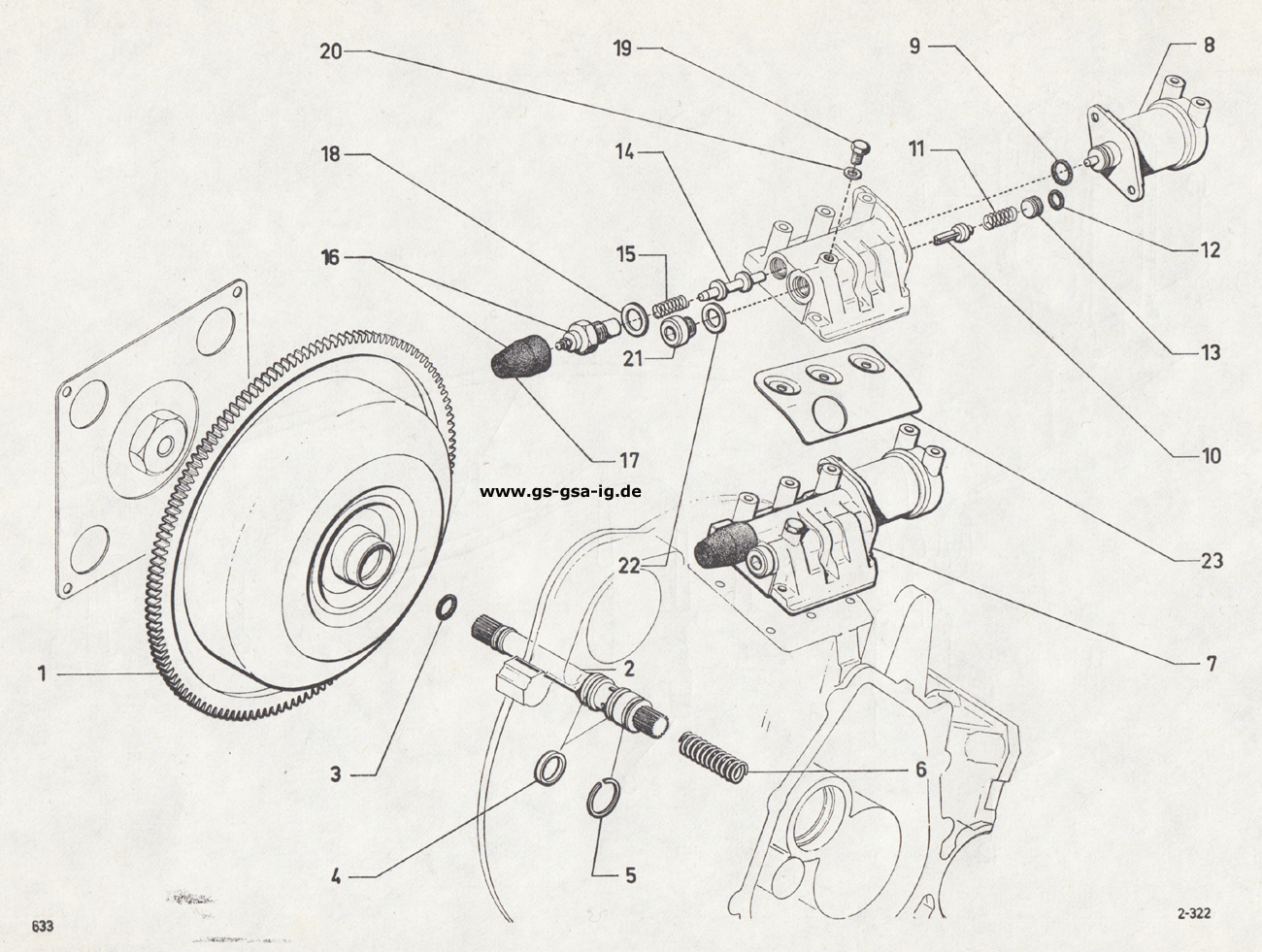 20
19
9
8
18
14
11
16
15
12
21
13
17
10
www.gs-gsa-ig.de
22
23
1
2
7
3
6
4
5
633
2-322