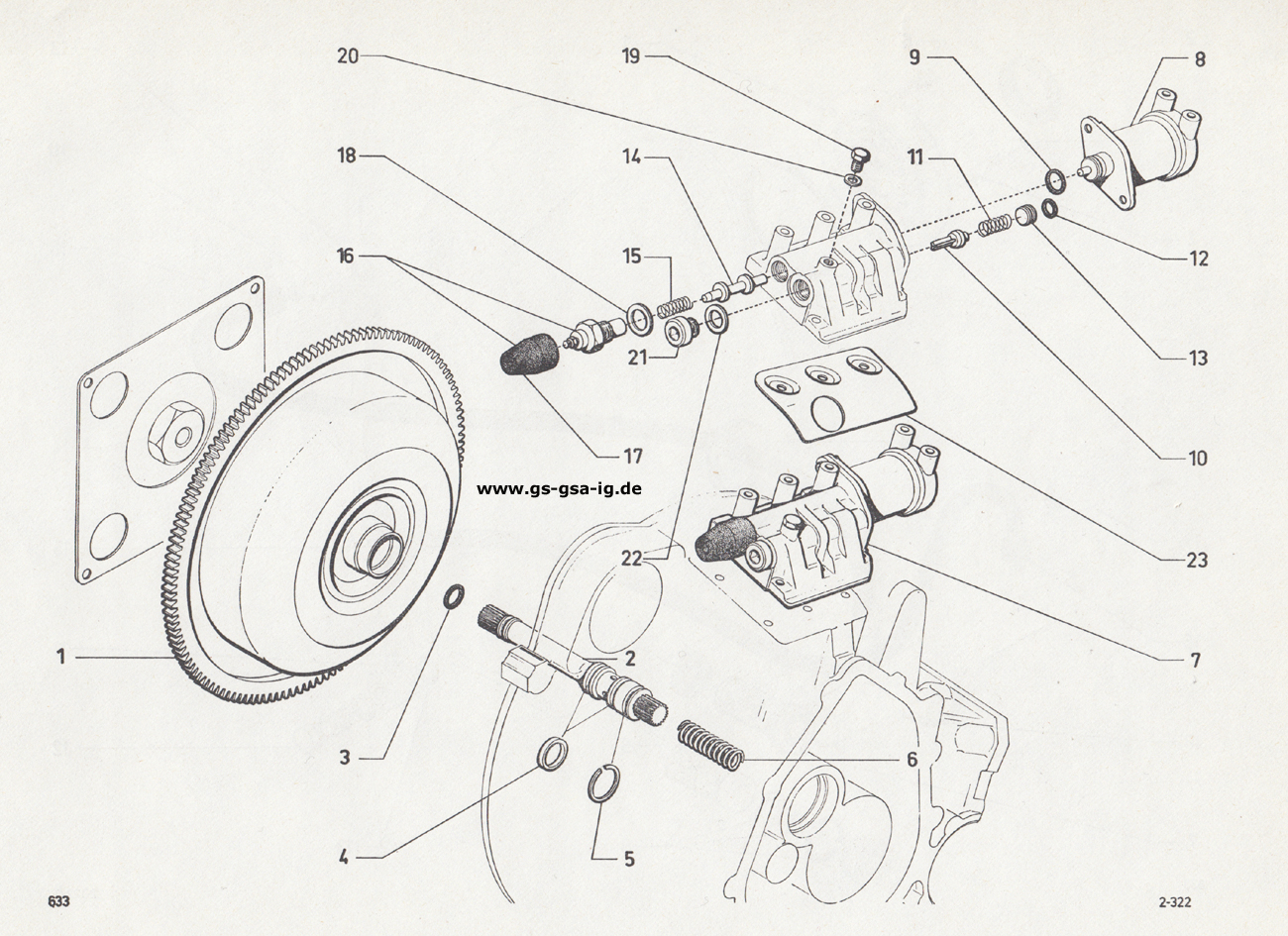 20
19
9
8
18
14
11
16
15
12
21
13
17
10
www.gs-gsa-ig.de
22
23
1
2
7
3
6
4
5
633
2-322