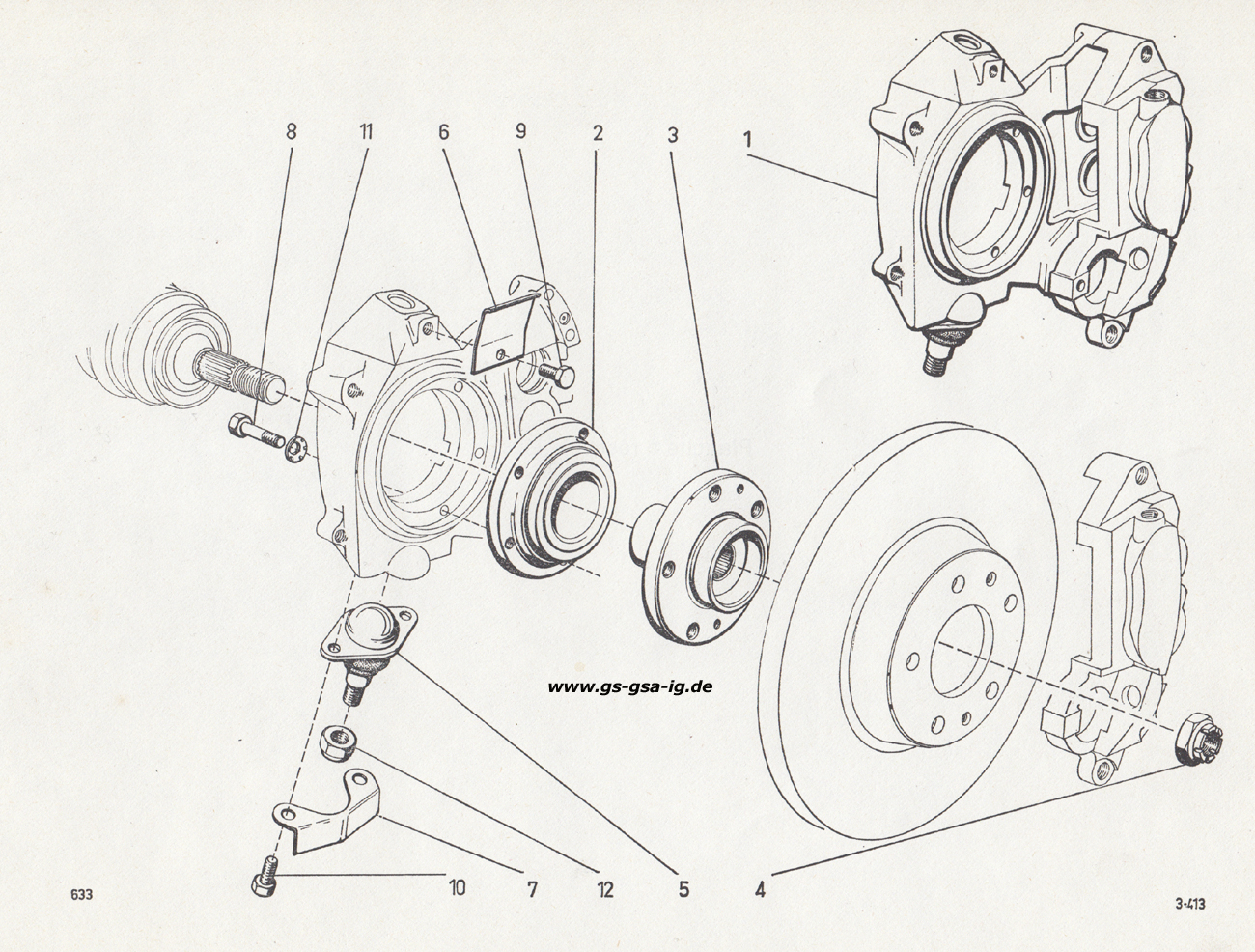 8 11 6 9 2 3

1

www.gs-gsa-ig.de

10 7 12 5 4

633

3-413