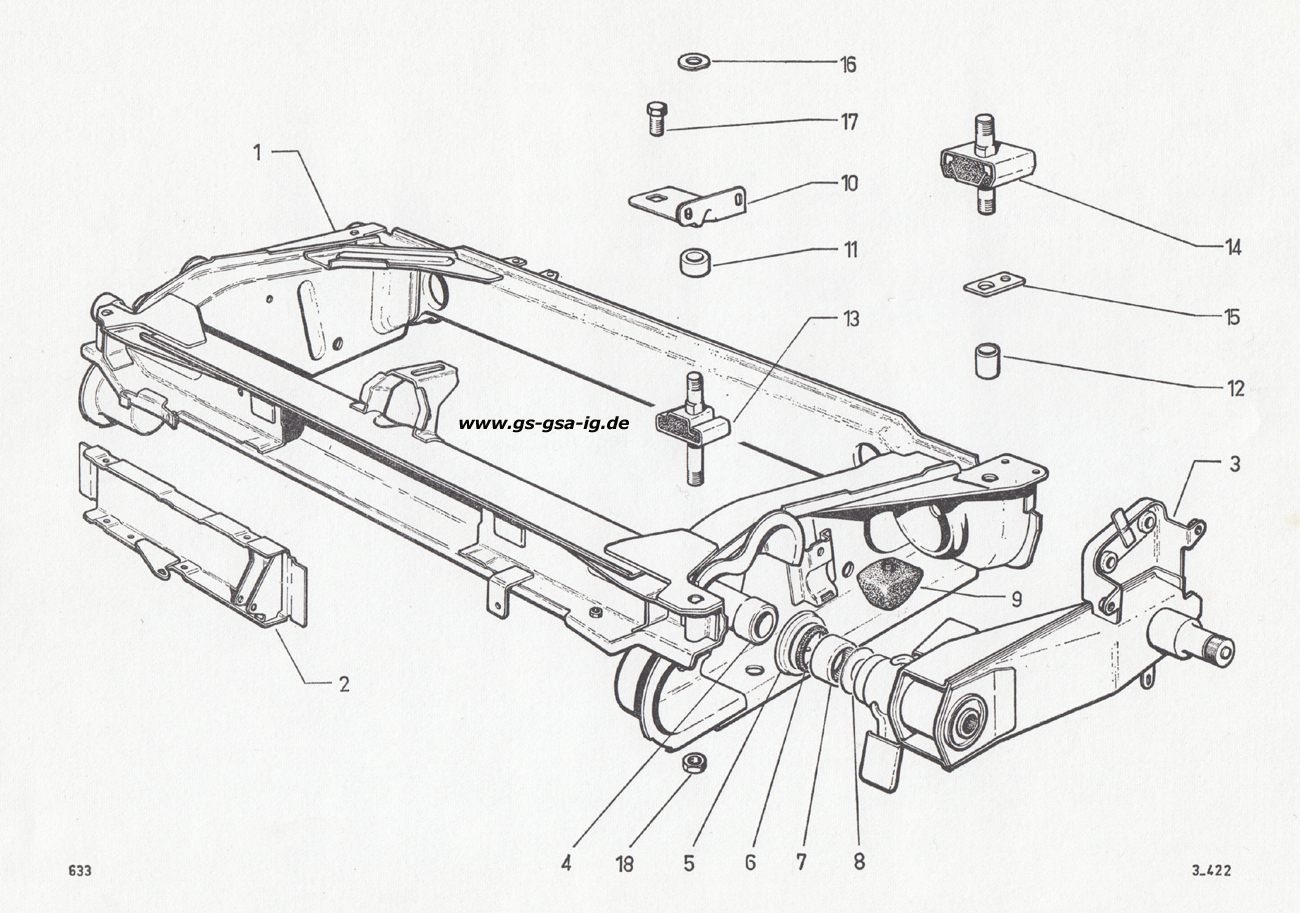 16
17
1
10
14
11
15
13
12
www.gs-gsa-ig.de
3
9
2
4
18
5
6
7
8
633
3_422