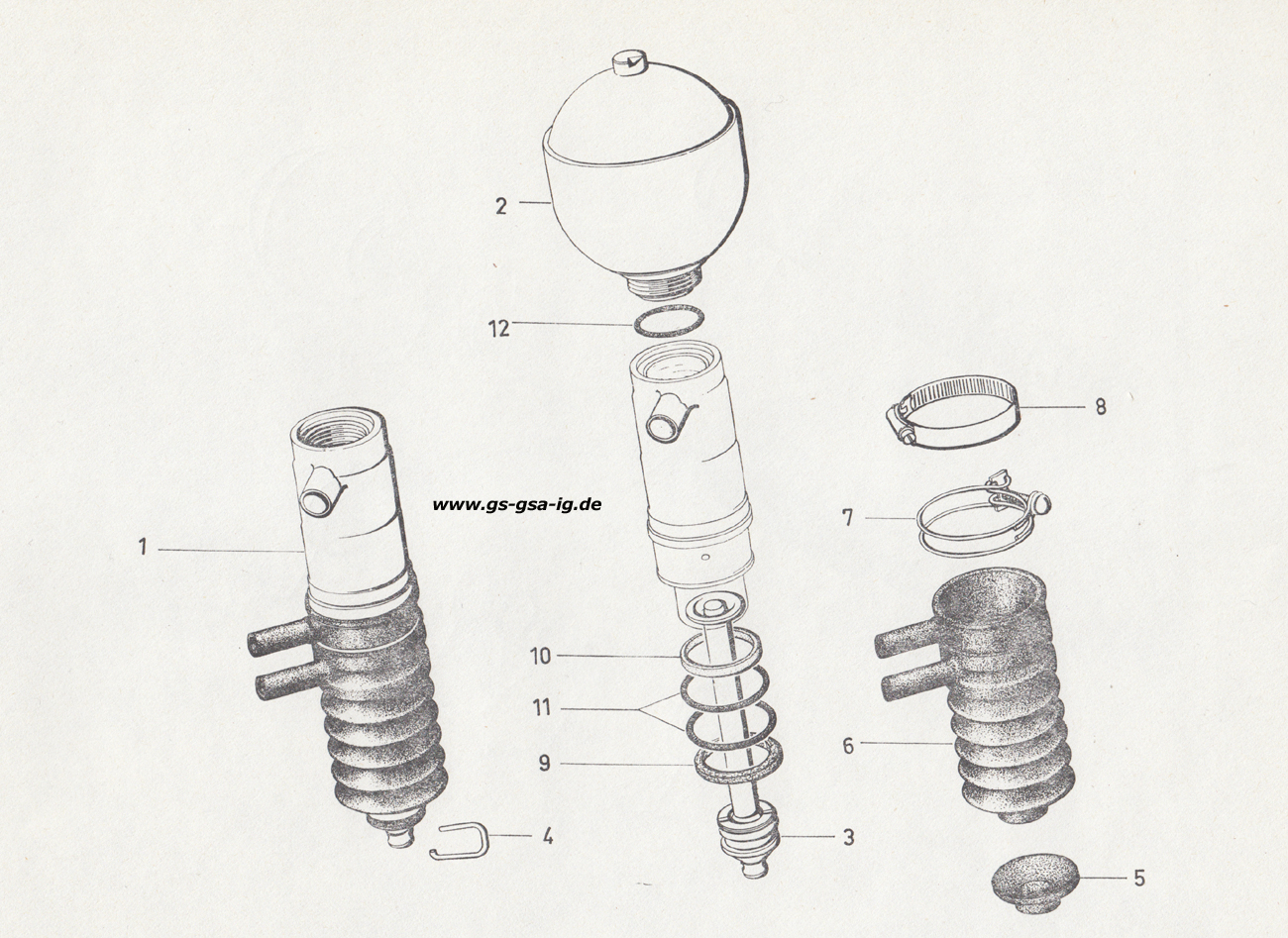 2

12

8

www.gs-gsa-ig.de

7

1

10

11

6

9

4

3

5