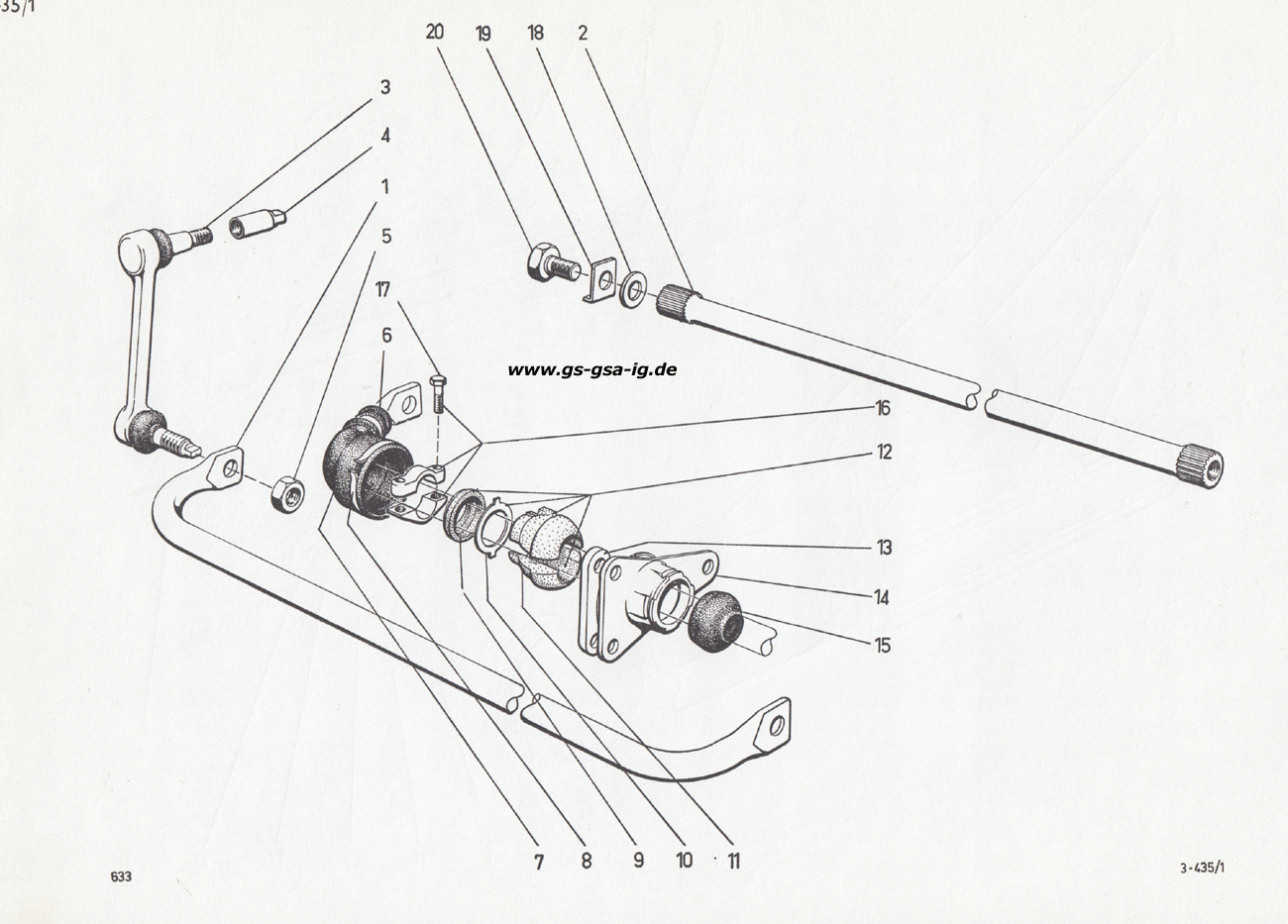 35/1

20 19 18 2

3

4

1

5

17

6

www.gs-gsa-ig.de

16

12

13

14

15

7 8 9 10 11

633

3-435/1