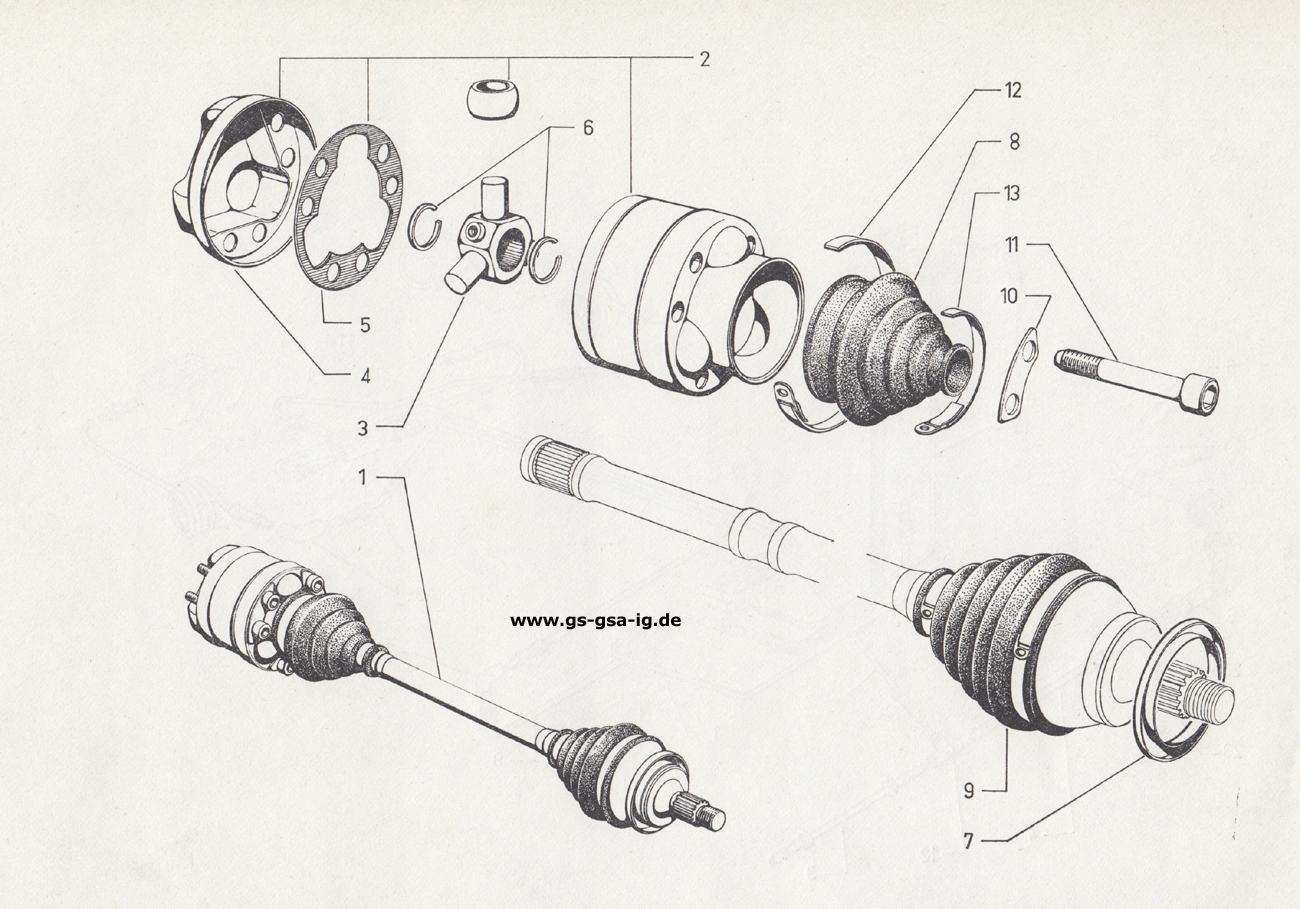 2

12

6

8

13

11

10

5

4

3

1

www.gs-gsa-ig.de

9

7