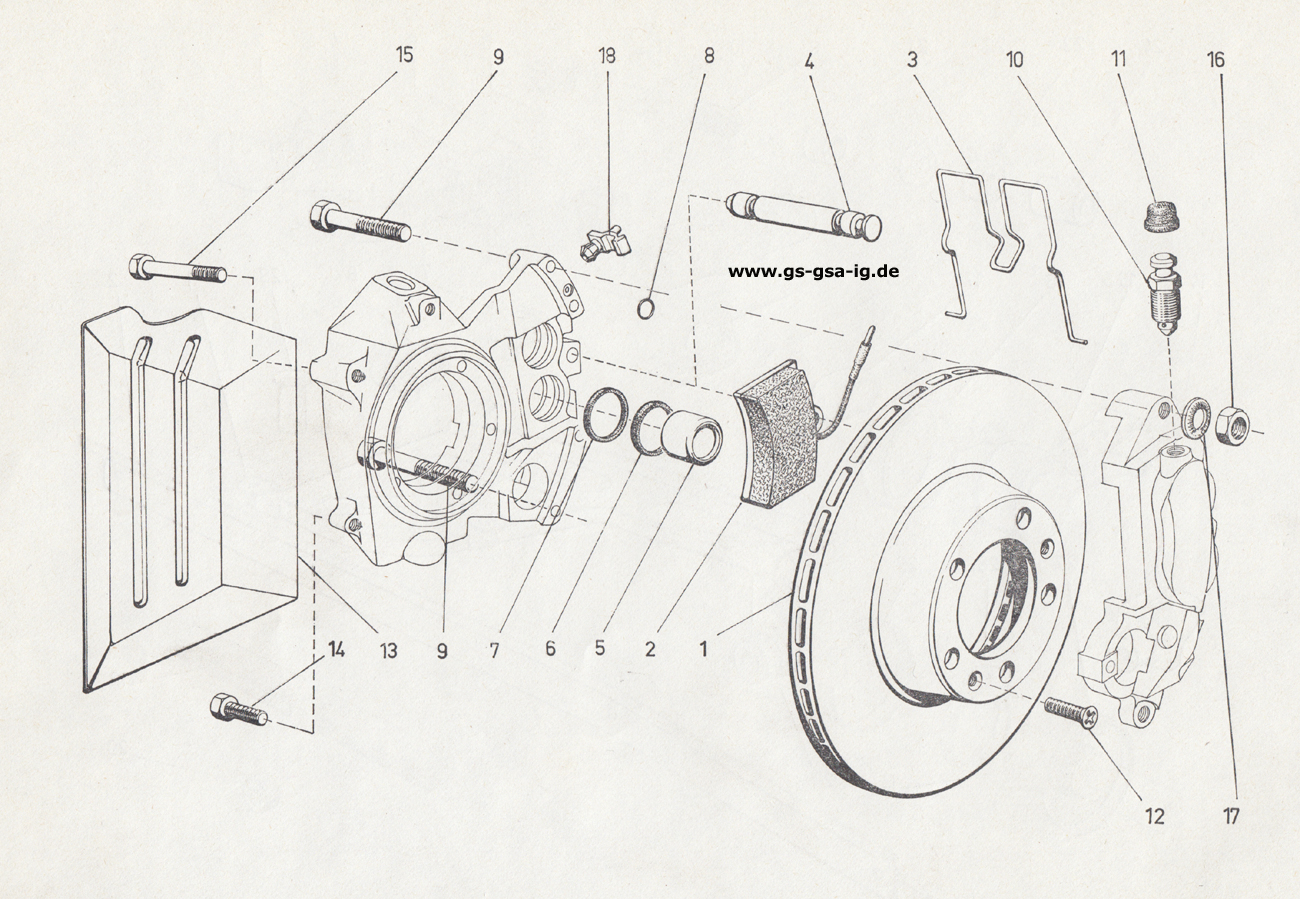 15
9
18
8
4
3
10
11
16

www.gs-gsa-ig.de

14
13
9
7
6
5
2
1
12
17