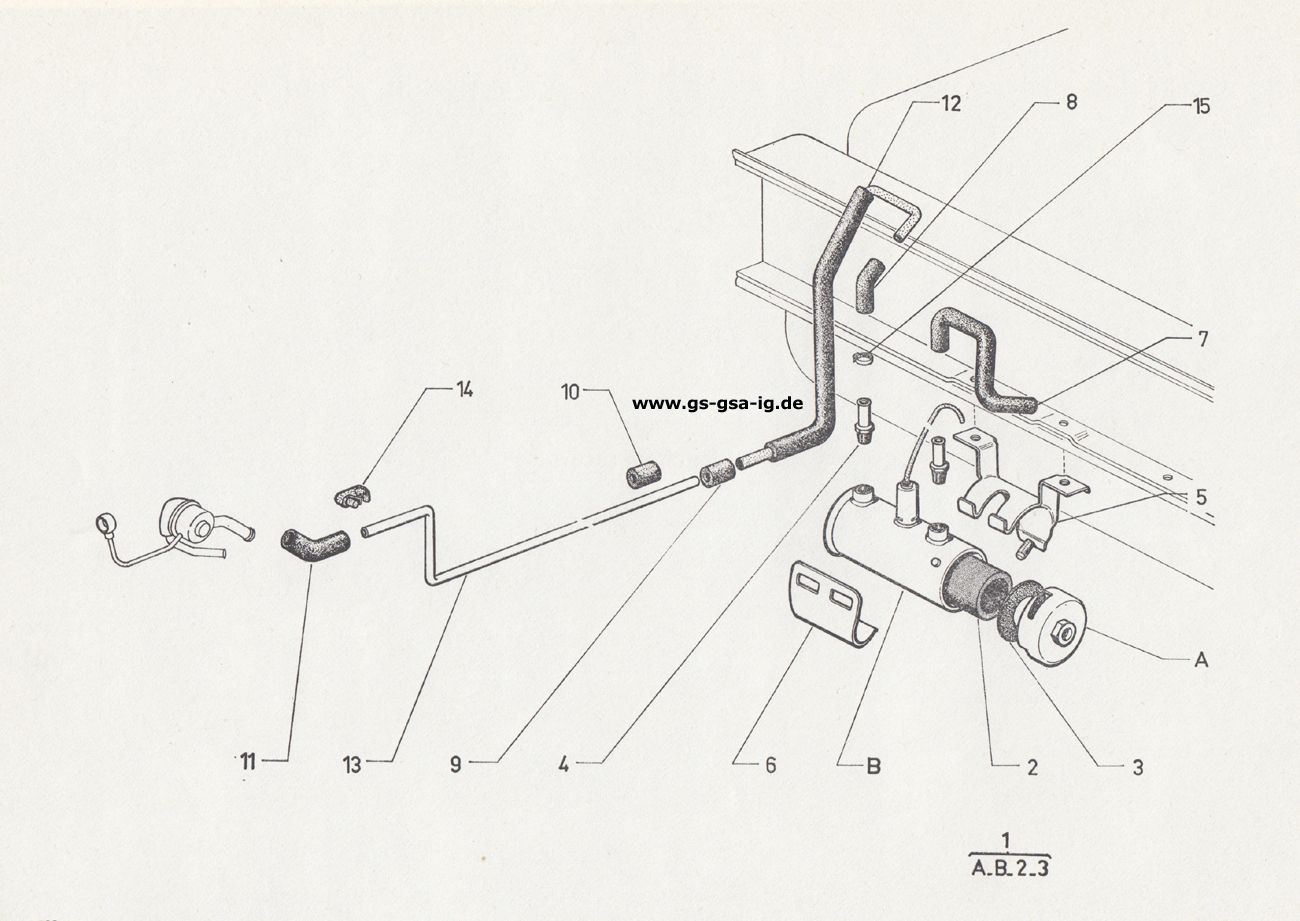 12
8
15
7
14
10
www.gs-gsa-ig.de
5
A
11
13
9
4
6
B
2
3

$\frac{1}{A.B.2.3}$