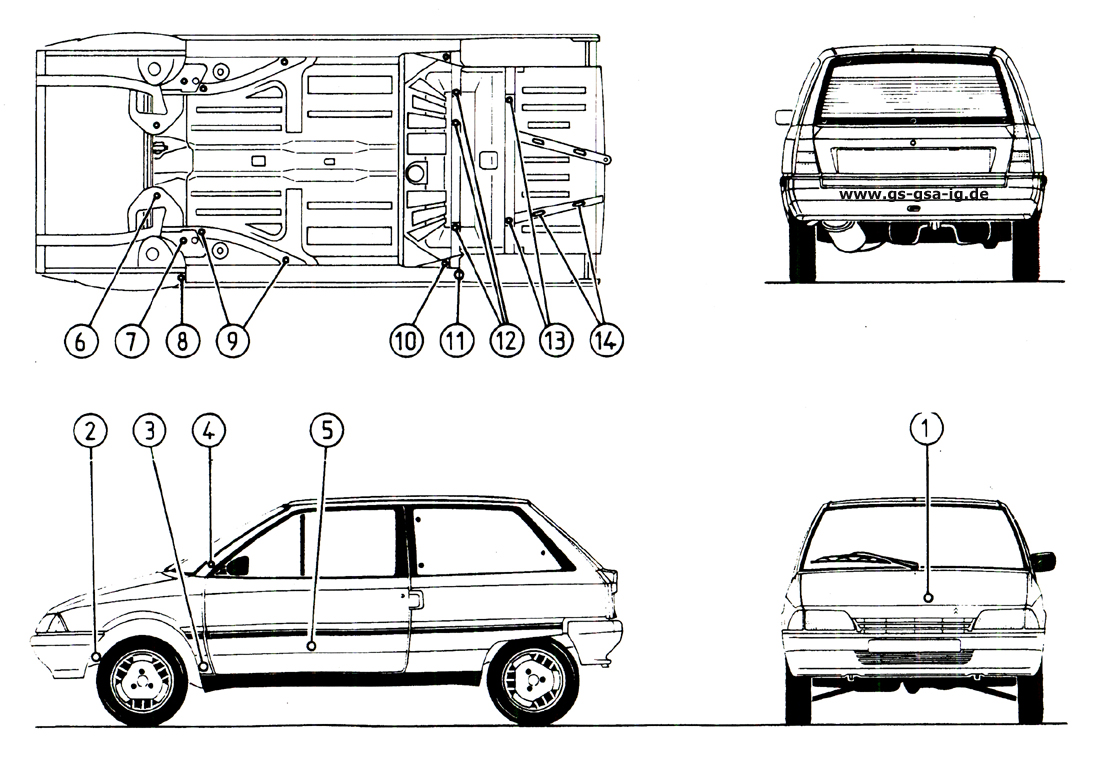 www.gs-gsa-ig.de

6 7 8 9 10 11 12 13 14

2 3 4 5

1