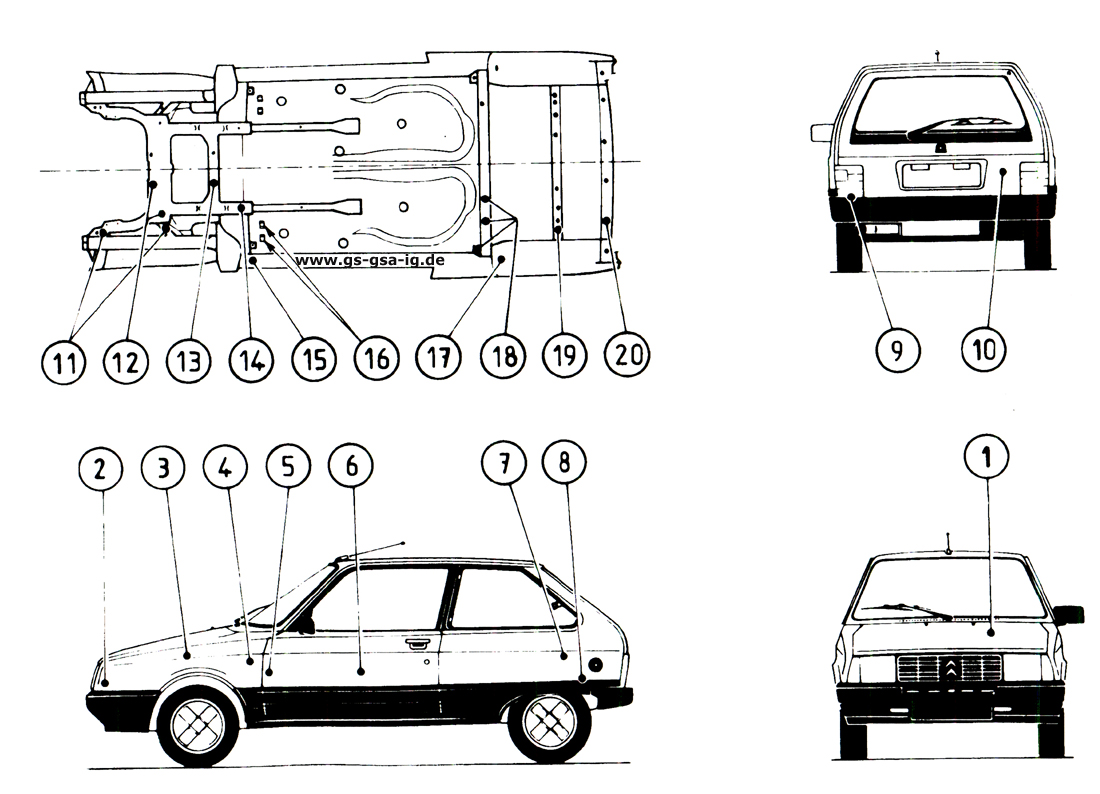 www.gs-gsa-ig.de

11 12 13 14 15 16 17 18 19 20

9 10

2 3 4 5 6 7 8

1