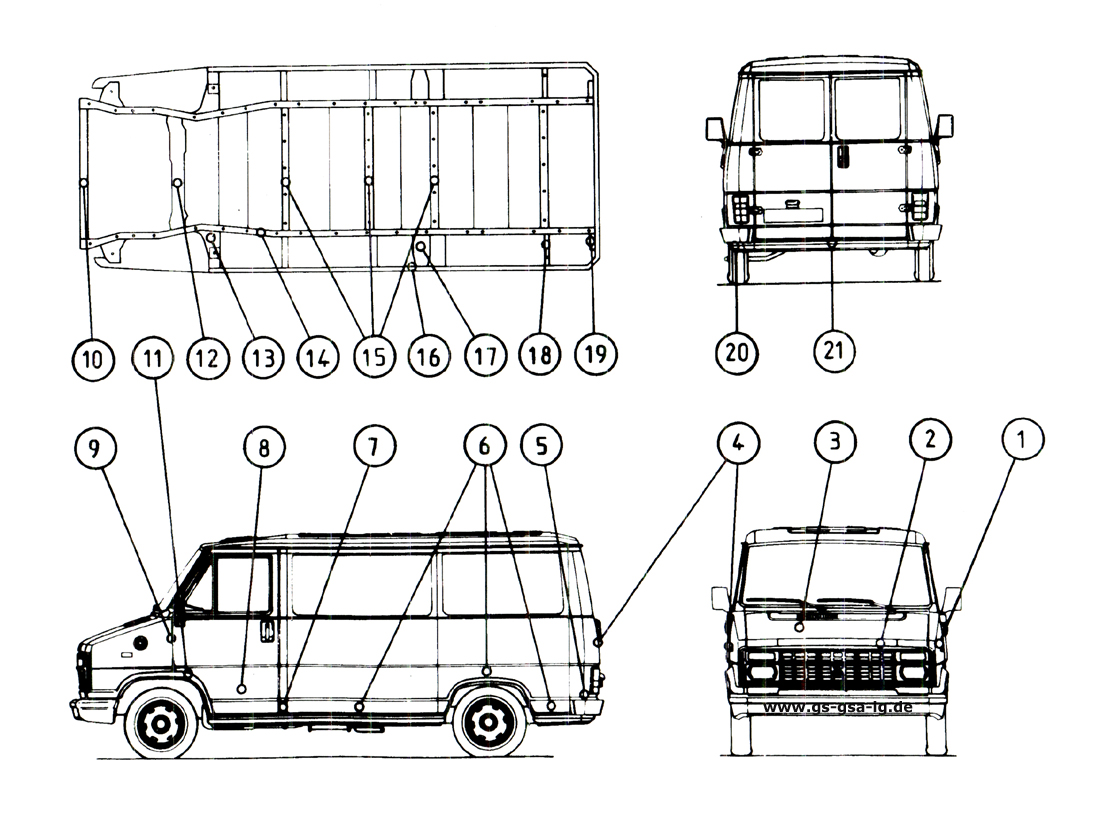 10 11 12 13 14 15 16 17 18 19

20 21

9 8 7 6 5

4 3 2 1

www.gs-gsa-ig.de