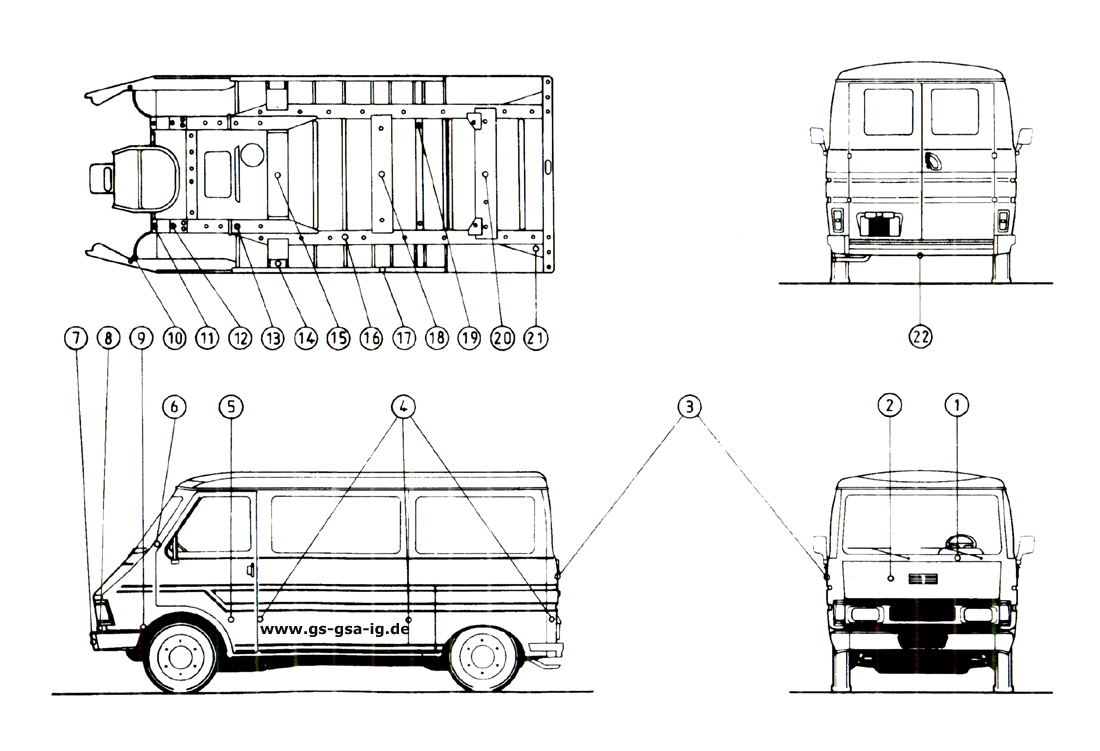 10 11 12 13 14 15 16 17 18 19 20 21

22

7 8 9

6 5 4 3 2 1

www.gs-gsa-ig.de