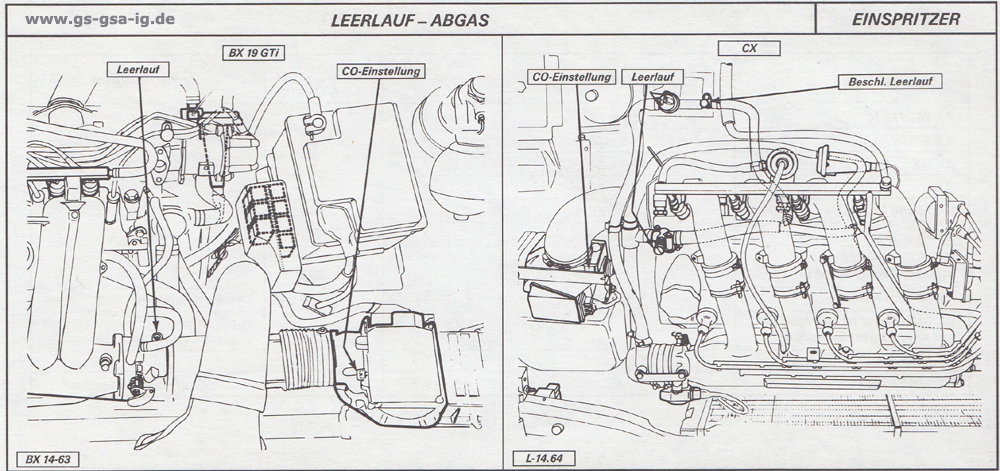 www.gs-gsa-ig.de

LEERLAUF – ABGAS

EINSPRITZER

BX 19 GTi

Leerlauf

CO-Einstellung

BX 14-63

CX

CO-Einstellung

Leerlauf

Beschl. Leerlauf

L-14.64