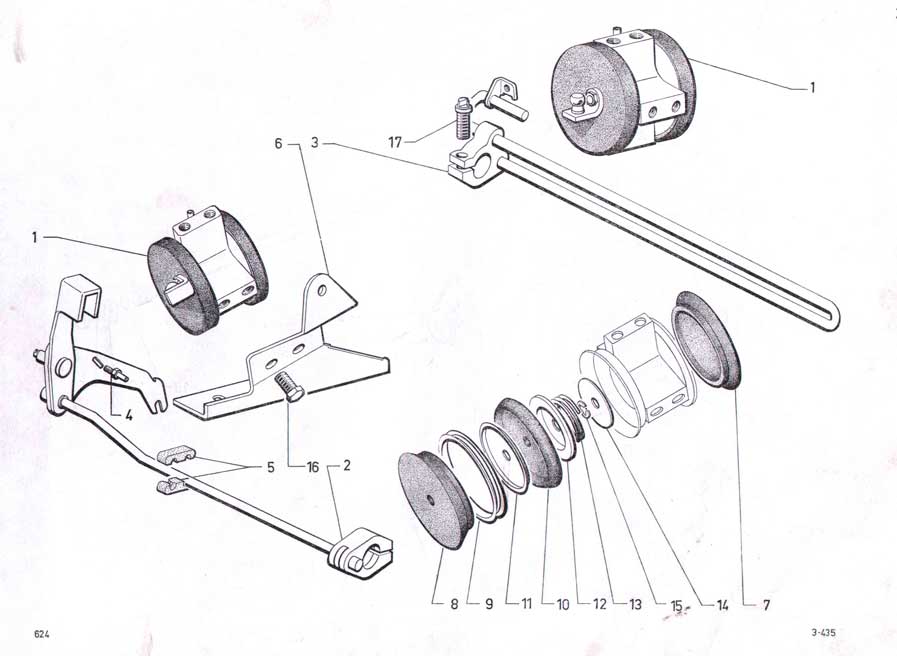 1
17
6 3
1
4
5
16 2
8 9 11 10 12 13 15 14 7
624
3-435