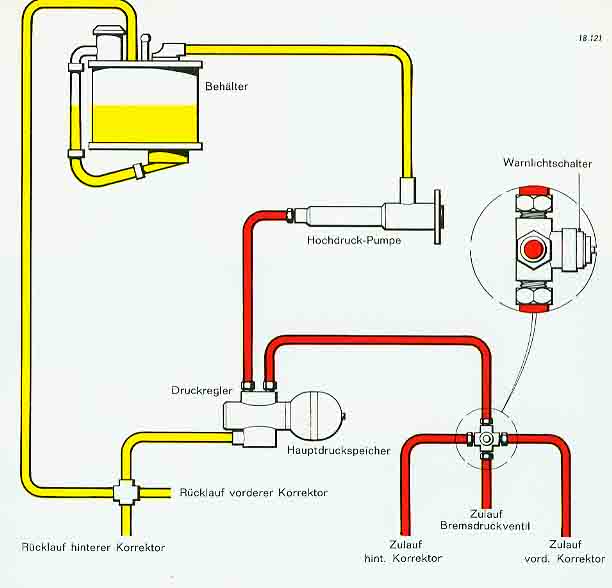 18.121

Behälter

Warnlichtschalter

Hochdruck-Pumpe

Druckregler

Hauptdruckspeicher

Rücklauf vorderer Korrektor

Rücklauf hinterer Korrektor

Zulauf
Bremsdruckventil

Zulauf
hint. Korrektor

Zulauf
vord. Korrektor