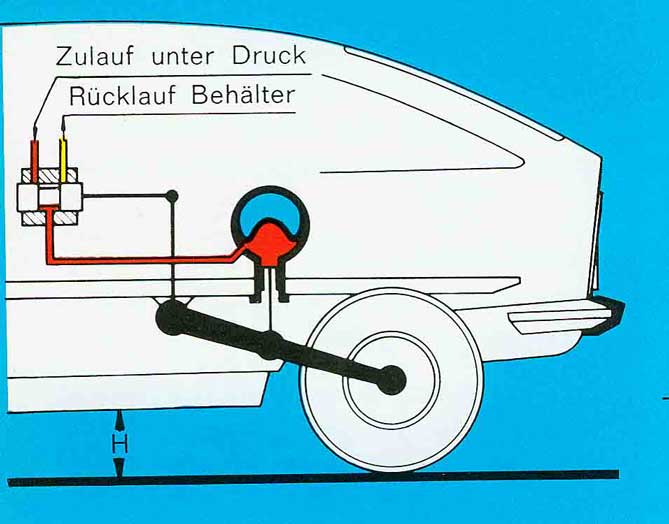 Zulauf unter Druck
Rücklauf Behälter
H