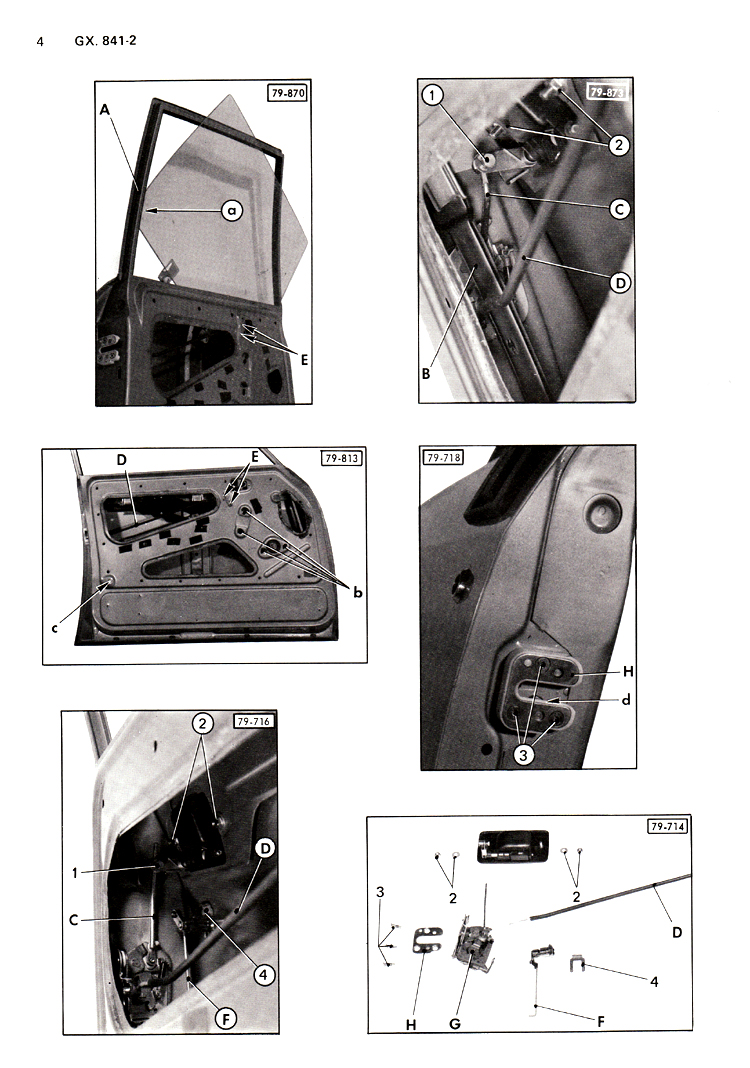 4 GX. 841-2

79-870

A

a

E

79-873

1

2

C

D

B

79-813

D

E

b

c

79-718

H

d

3

79-716

2

1

D

C

4

F

79-714

2

2

3

D

4

H

G

F