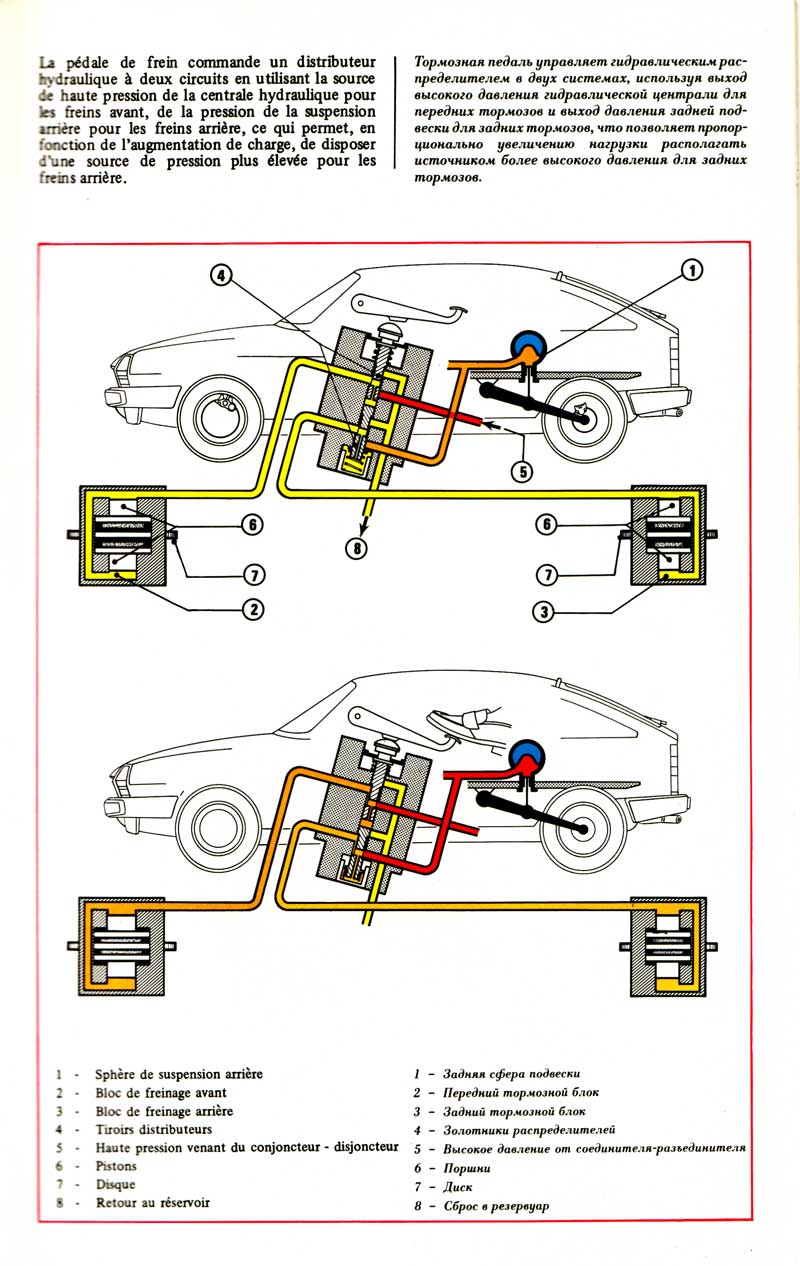 La pédale de frein commande un distributeur hydraulique à deux circuits en utilisant la source de haute pression de la centrale hydraulique pour les freins avant, de la pression de la suspension arrière pour les freins arrière, ce qui permet, en fonction de l'augmentation de charge, de disposer d'une source de pression plus élevée pour les freins arrière.

Тормозная педаль управляет гидравлическим распределителем в двух системах, используя выход высокого давления гидравлической централи для передних тормозов и выход давления задней подвески для задних тормозов, что позволяет пропорционально увеличению нагрузки располагать источником более высокого давления для задних тормозов.

4
1
5
6
6
8
7
7
2
3

1 - Sphère de suspension arrière
2 - Bloc de freinage avant
3 - Bloc de freinage arrière
4 - Tiroirs distributeurs
5 - Haute pression venant du conjoncteur - disjoncteur
6 - Pistons
7 - Disque
8 - Retour au réservoir

1 – Задняя сфера подвески
2 – Передний тормозной блок
3 – Задний тормозной блок
4 – Золотники распределителей
5 – Высокое давление от соединителя-разъединителя
6 – Поршни
7 – Диск
8 – Сброс в резервуар