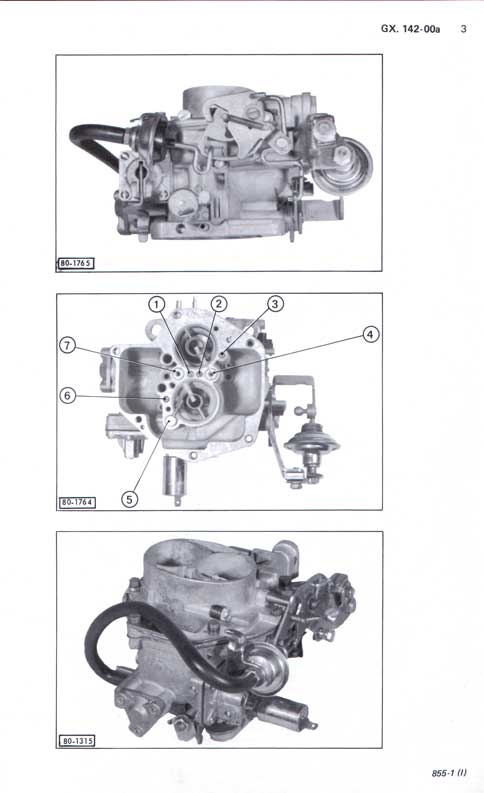 GX. 142-00a 3

80-1765

1
2
3
4
7
6
5
80-1764

80-1315

855-1 (I)