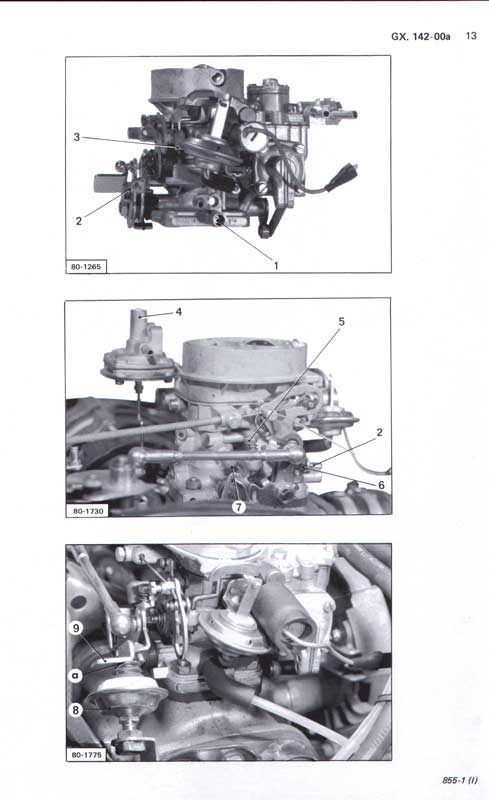 GX. 142-00a 13

3
2
1
80-1265

4
5
2
6
7
80-1730

9
a
8
80-1775

855-1 (I)