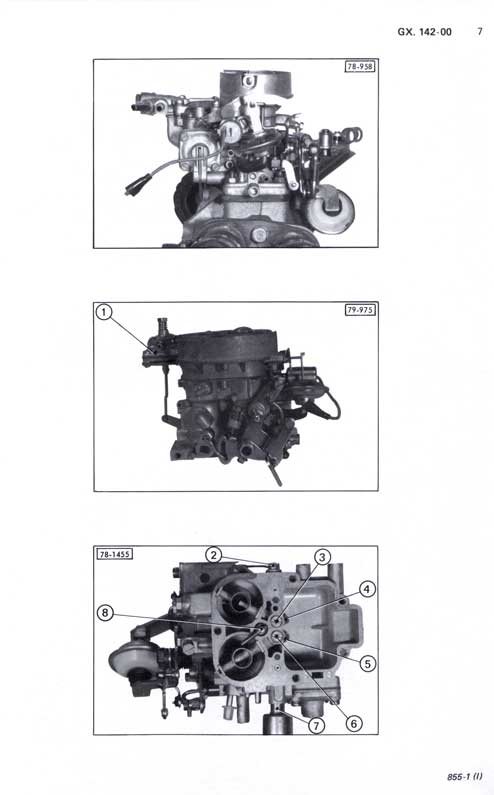 GX. 142-00 7

78-958

1
79-975

78-1455
2
3
4
8
5
6
7

855-1 (I)