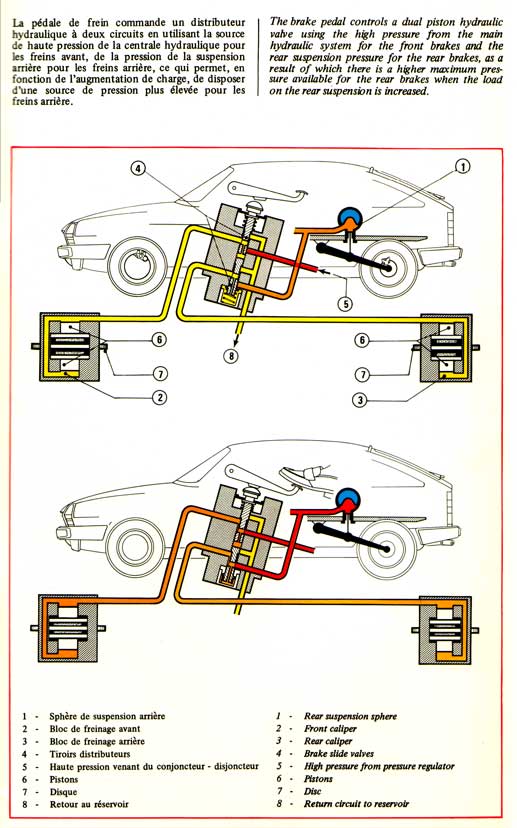 La pédale de frein commande un distributeur hydraulique à deux circuits en utilisant la source de haute pression de la centrale hydraulique pour les freins avant, de la pression de la suspension arrière pour les freins arrière, ce qui permet, en fonction de l'augmentation de charge, de disposer d'une source de pression plus élevée pour les freins arrière.

The brake pedal controls a dual piston hydraulic valve using the high pressure from the main hydraulic system for the front brakes and the rear suspension pressure for the rear brakes, as a result of which there is a higher maximum pressure available for the rear brakes when the load on the rear suspension is increased.

4

1

5

6

6

8

7

7

2

3

1 - Sphère de suspension arrière
2 - Bloc de freinage avant
3 - Bloc de freinage arrière
4 - Tiroirs distributeurs
5 - Haute pression venant du conjoncteur - disjoncteur
6 - Pistons
7 - Disque
8 - Retour au réservoir

1 - Rear suspension sphere
2 - Front caliper
3 - Rear caliper
4 - Brake slide valves
5 - High pressure from pressure regulator
6 - Pistons
7 - Disc
8 - Return circuit to reservoir